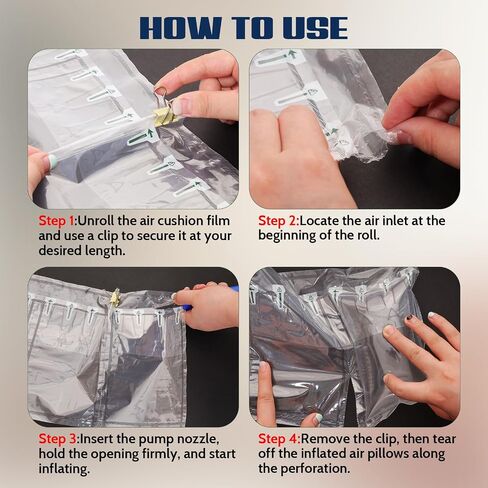 HOW TO USE

Step 1:Unroll the air cushion film and use a clip to secure it at your desired length.

Step 2:Locate the air inlet at the beginning of the roll.

Step 3:Insert the pump nozzle, hold the opening firmly, and start inflating.

Step 4:Remove the clip, then tear off the inflated air pillows along the perforation.