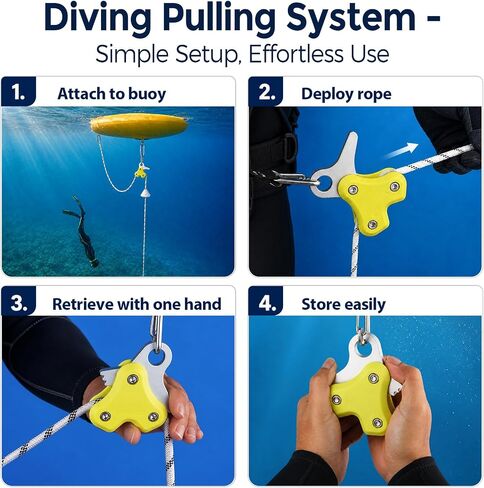 Diving Pulling System -
Simple Setup, Effortless Use

1. Attach to buoy

2. Deploy rope

3. Retrieve with one hand

4. Store easily