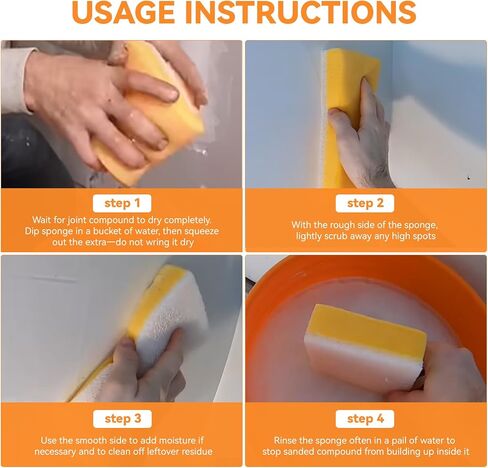 USAGE INSTRUCTIONS

step 1

Wait for joint compound to dry completely. Dip sponge in a bucket of water, then squeeze out the extra—do not wring it dry

step 2

With the rough side of the sponge, lightly scrub away any high spots

step 3

Use the smooth side to add moisture if necessary and to clean off leftover residue

step 4

Rinse the sponge often in a pail of water to stop sanded compound from building up inside it