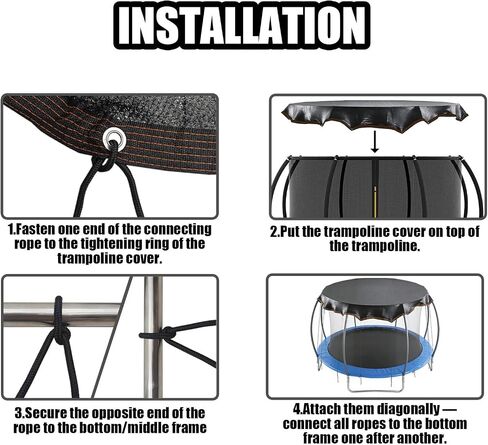 INSTALLATION

1.Fasten one end of the connecting rope to the tightening ring of the trampoline cover.

2.Put the trampoline cover on top of the trampoline.

3.Secure the opposite end of the rope to the bottom/middle frame

4.Attach them diagonally — connect all ropes to the bottom frame one after another.