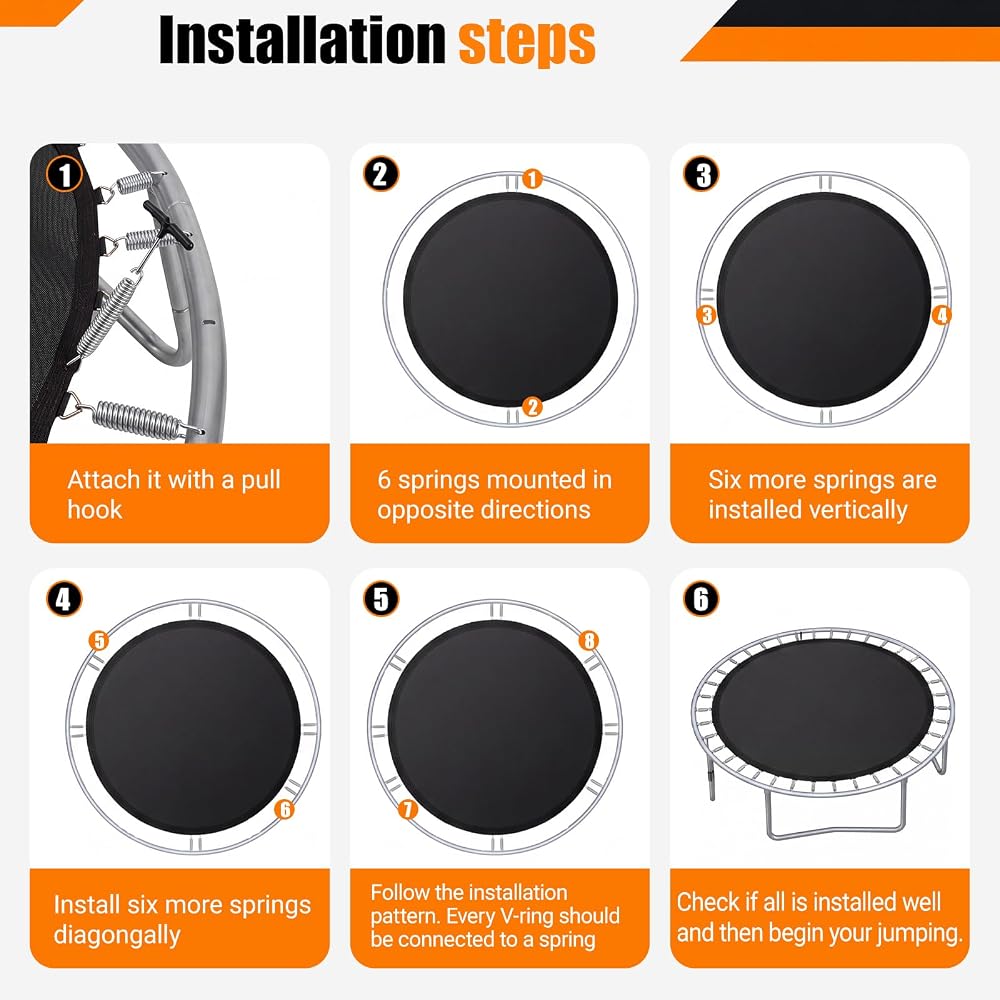 Installation steps

1
Attach it with a pull hook

2
1
2
6 springs mounted in opposite directions

3
3
4
Six more springs are installed vertically

4
5
6
Install six more springs diagongally

5
8
7
Follow the installation pattern. Every V-ring should be connected to a spring

6
Check if all is installed well and then begin your jumping.