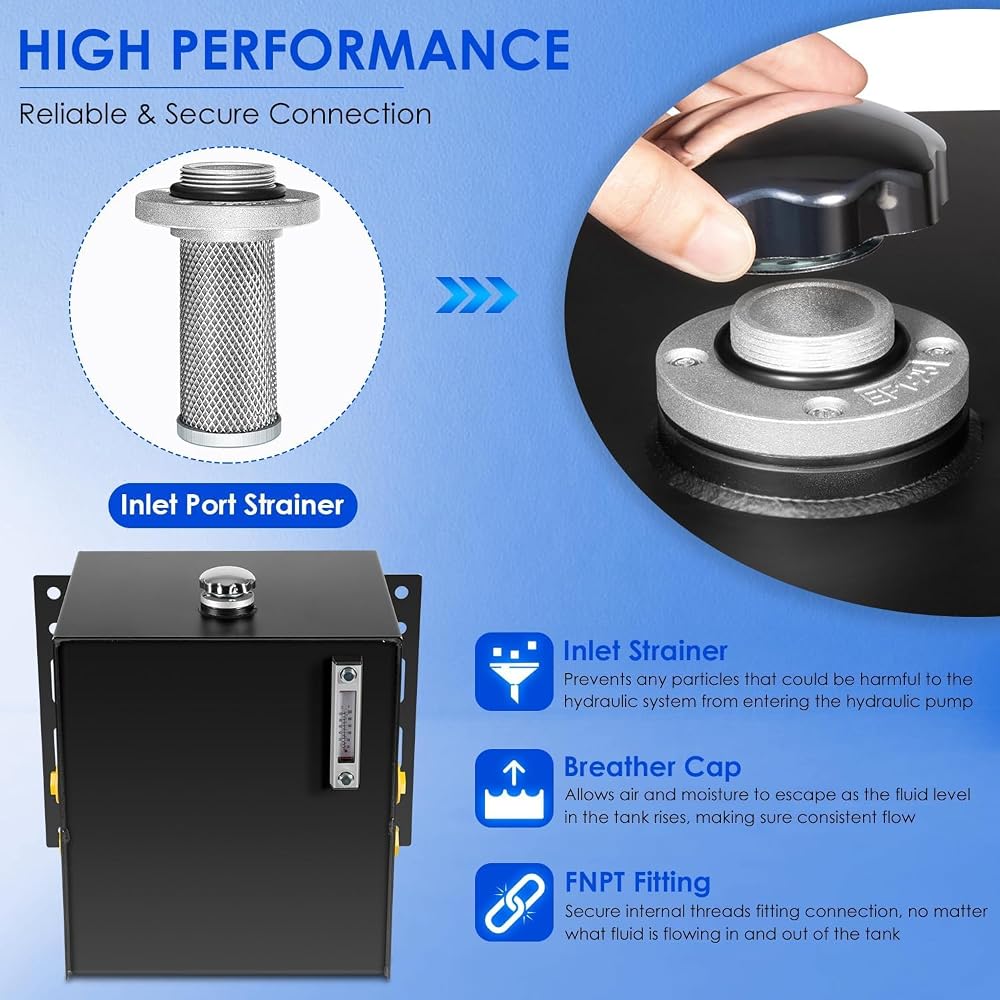 HIGH PERFORMANCE

Reliable & Secure Connection

Inlet Port Strainer

Inlet Strainer
Prevents any particles that could be harmful to the hydraulic system from entering the hydraulic pump

Breather Cap
Allows air and moisture to escape as the fluid level in the tank rises, making sure consistent flow

FNPT Fitting
Secure internal threads fitting connection, no matter what fluid is flowing in and out of the tank