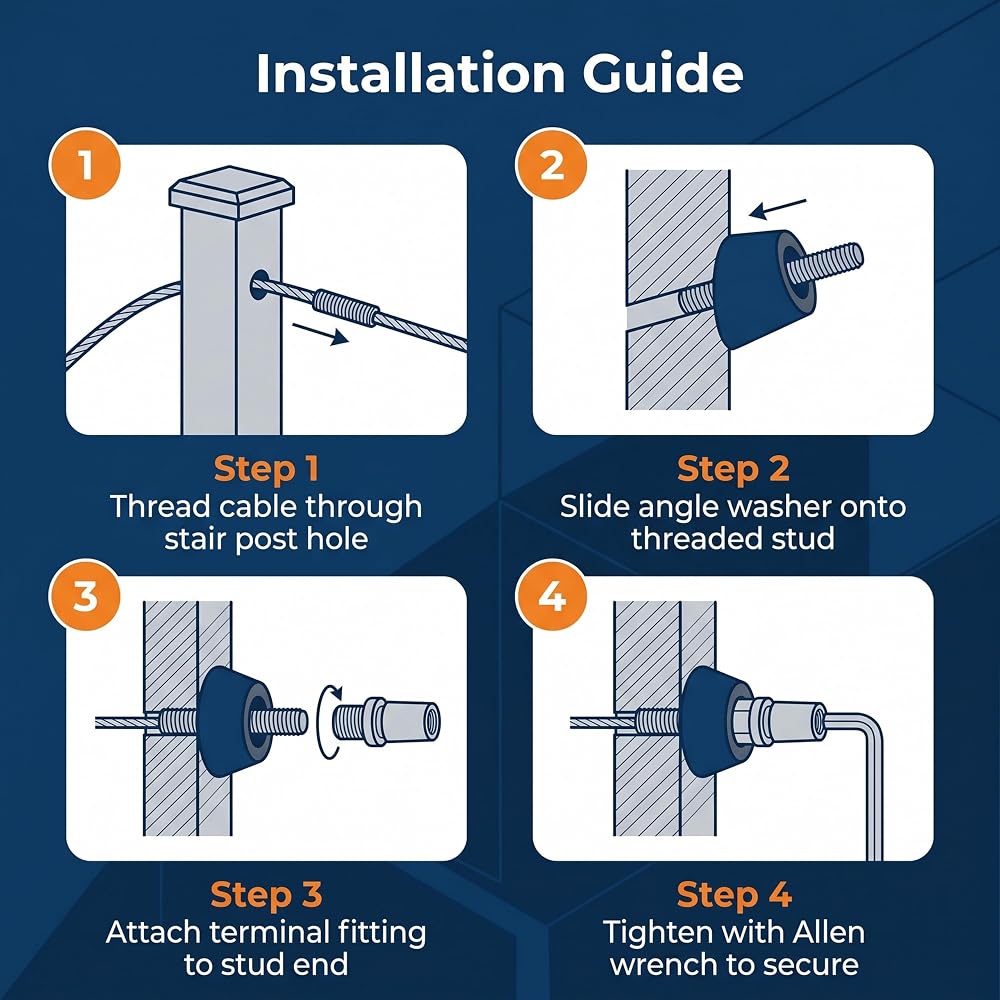 Installation Guide

1

Step 1
Thread cable through stair post hole

2

Step 2
Slide angle washer onto threaded stud

3

Step 3
Attach terminal fitting to stud end

4

Step 4
Tighten with Allen wrench to secure