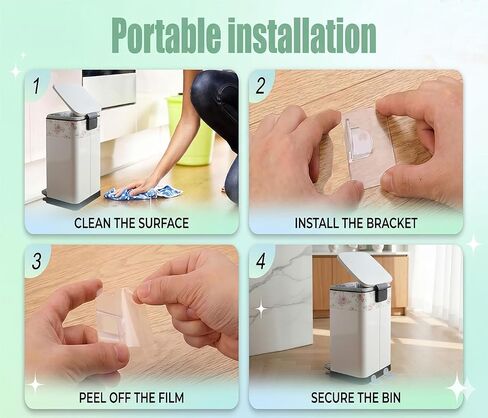 Portable installation

1

CLEAN THE SURFACE

2

INSTALL THE BRACKET

3

PEEL OFF THE FILM

4

SECURE THE BIN