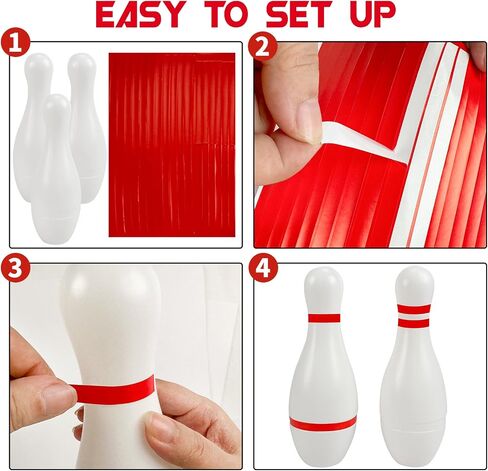 EASY TO SET UP

1

2

3

4