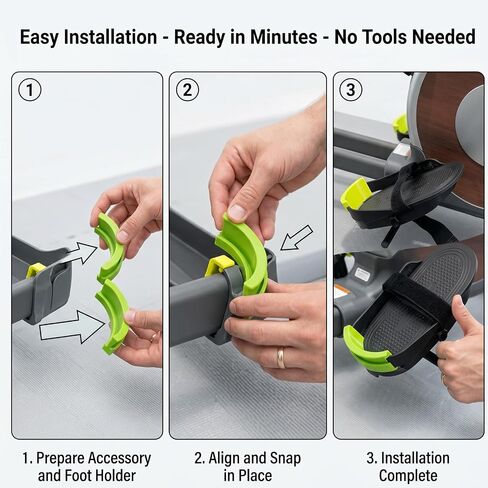 Easy Installation - Ready in Minutes - No Tools Needed

1

2

3

1. Prepare Accessory and Foot Holder

2. Align and Snap in Place

3. Installation Complete