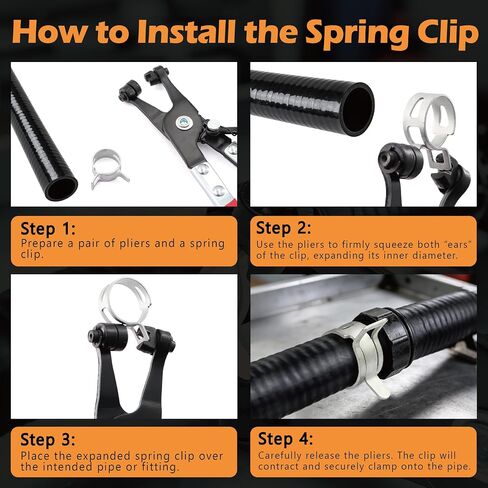 How to Install the Spring Clip

Step 1:
Prepare a pair of pliers and a spring clip.

Step 2:
Use the pliers to firmly squeeze both "ears" of the clip, expanding its inner diameter.

Step 3:
Place the expanded spring clip over the intended pipe or fitting.

Step 4:
Carefully release the pliers. The clip will contract and securely clamp onto the pipe.