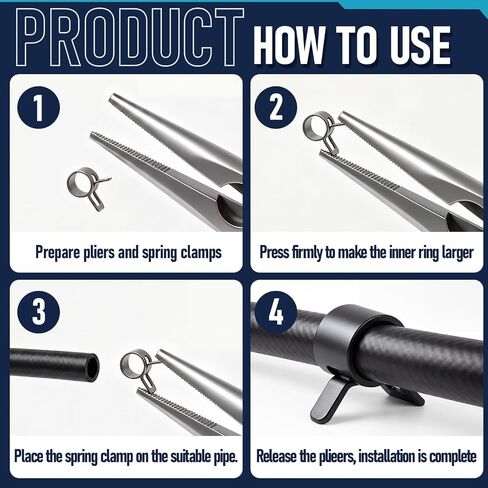 PRODUCT HOW TO USE

1

Prepare pliers and spring clamps

2

Press firmly to make the inner ring larger

3

Place the spring clamp on the suitable pipe.

4

Release the plieers, installation is complete