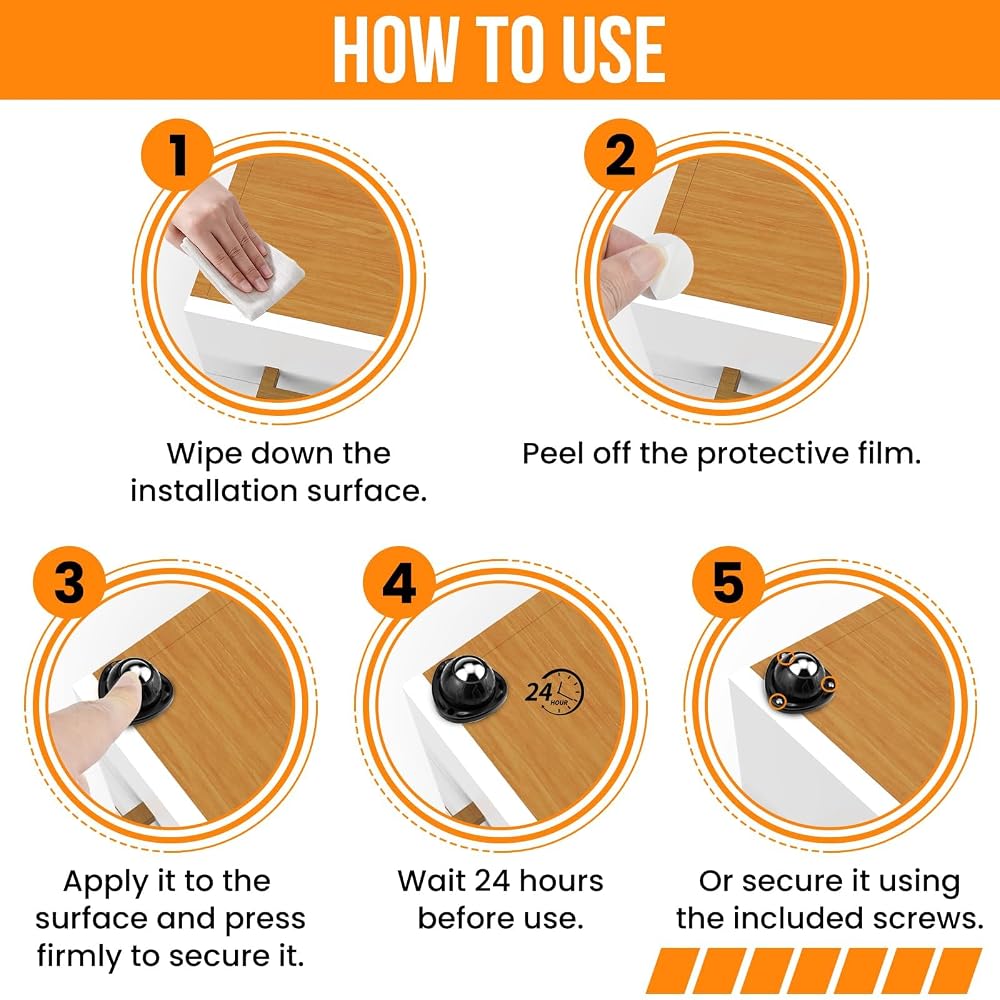 HOW TO USE

1

Wipe down the installation surface.

2

Peel off the protective film.

3

Apply it to the surface and press firmly to secure it.

4

24 HOUR

Wait 24 hours before use.

5

Or secure it using the included screws.