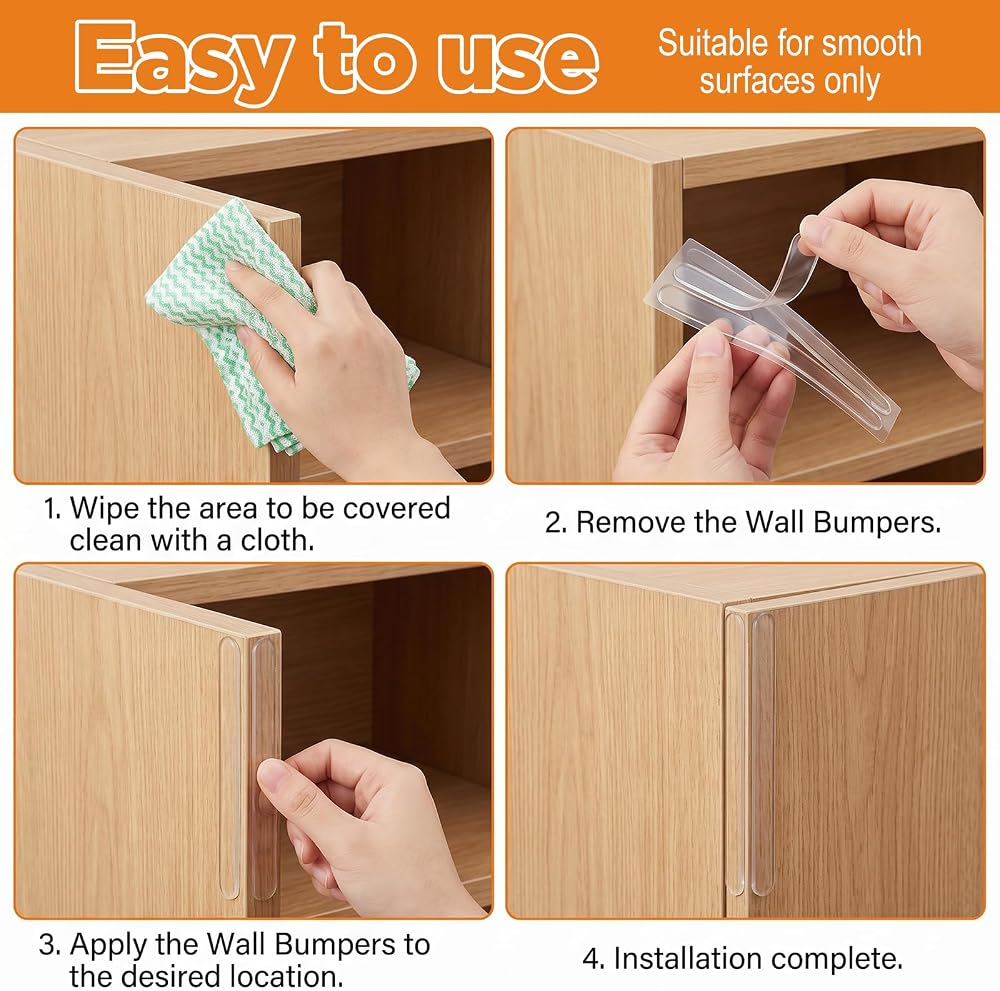 Easy to use

Suitable for smooth surfaces only

1. Wipe the area to be covered clean with a cloth.

2. Remove the Wall Bumpers.

3. Apply the Wall Bumpers to the desired location.

4. Installation complete.