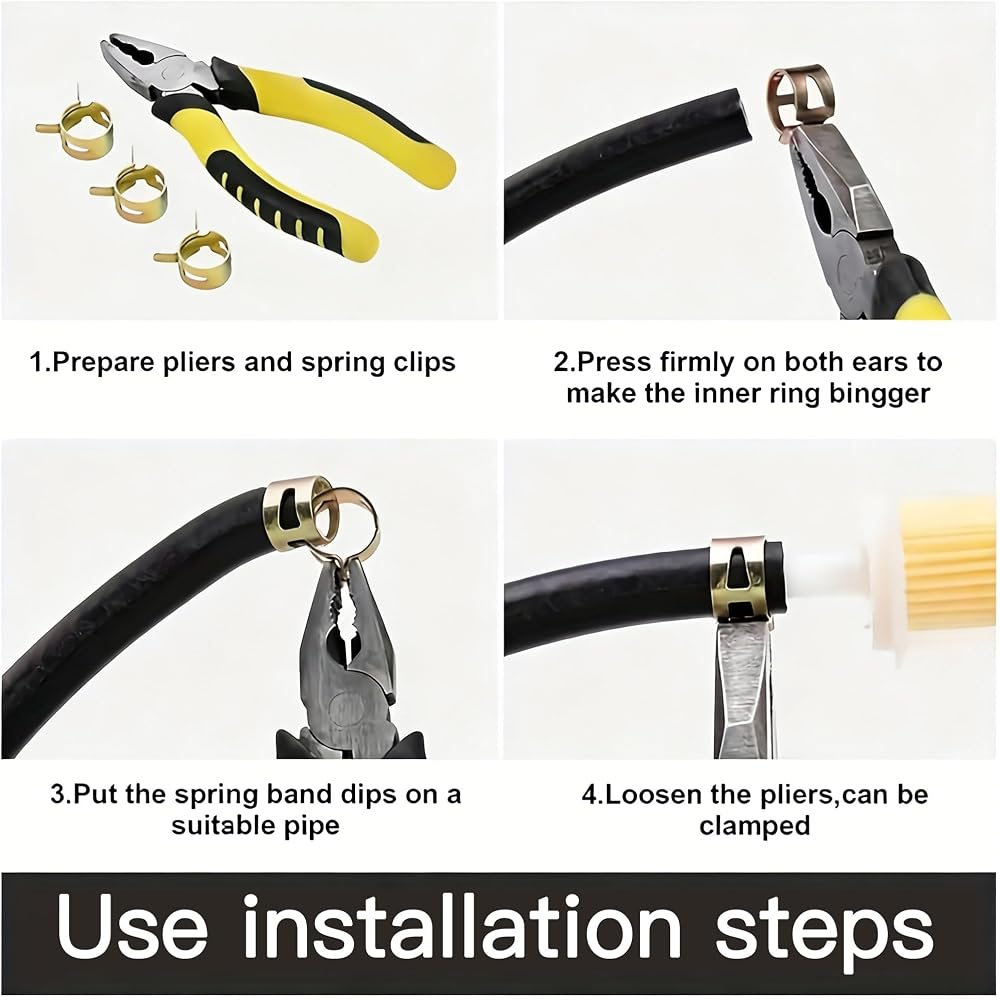 1.Prepare pliers and spring clips

2.Press firmly on both ears to make the inner ring bingger

3.Put the spring band dips on a suitable pipe

4.Loosen the pliers,can be clamped

Use installation steps