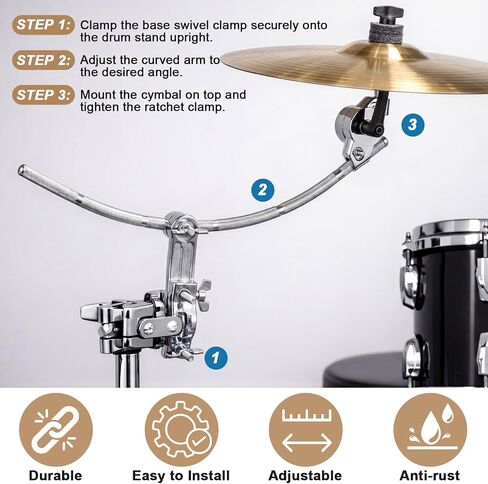 STEP 1: Clamp the base swivel clamp securely onto the drum stand upright.

STEP 2: Adjust the curved arm to the desired angle.

STEP 3: Mount the cymbal on top and tighten the ratchet clamp.

3

2

1

Durable

Easy to Install

Adjustable

Anti-rust