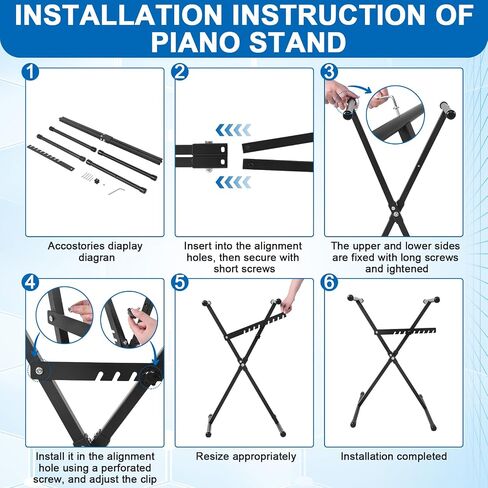 INSTALLATION INSTRUCTION OF PIANO STAND

1

Accostories diaplay diagran

2

Insert into the alignment holes, then secure with short screws

3

The upper and lower sides are fixed with long screws and ightened

4

Install it in the alignment hole using a perforated screw, and adjust the clip

5

Resize appropriately

6

Installation completed