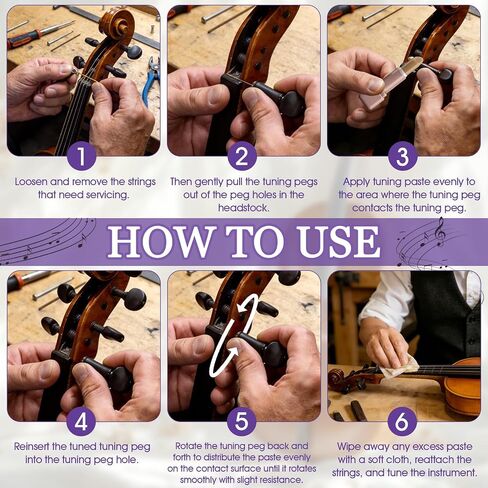 1

Loosen and remove the strings that need servicing.

2

Then gently pull the tuning pegs out of the peg holes in the headstock.

3

Apply tuning paste evenly to the area where the tuning peg contacts the tuning peg.

HOW TO USE

4

Reinsert the tuned tuning peg into the tuning peg hole.

5

Rotate the tuning peg back and forth to distribute the paste evenly on the contact surface until it rotates smoothly with slight resistance.

6

Wipe away any excess paste with a soft cloth, reattach the strings, and tune the instrument.