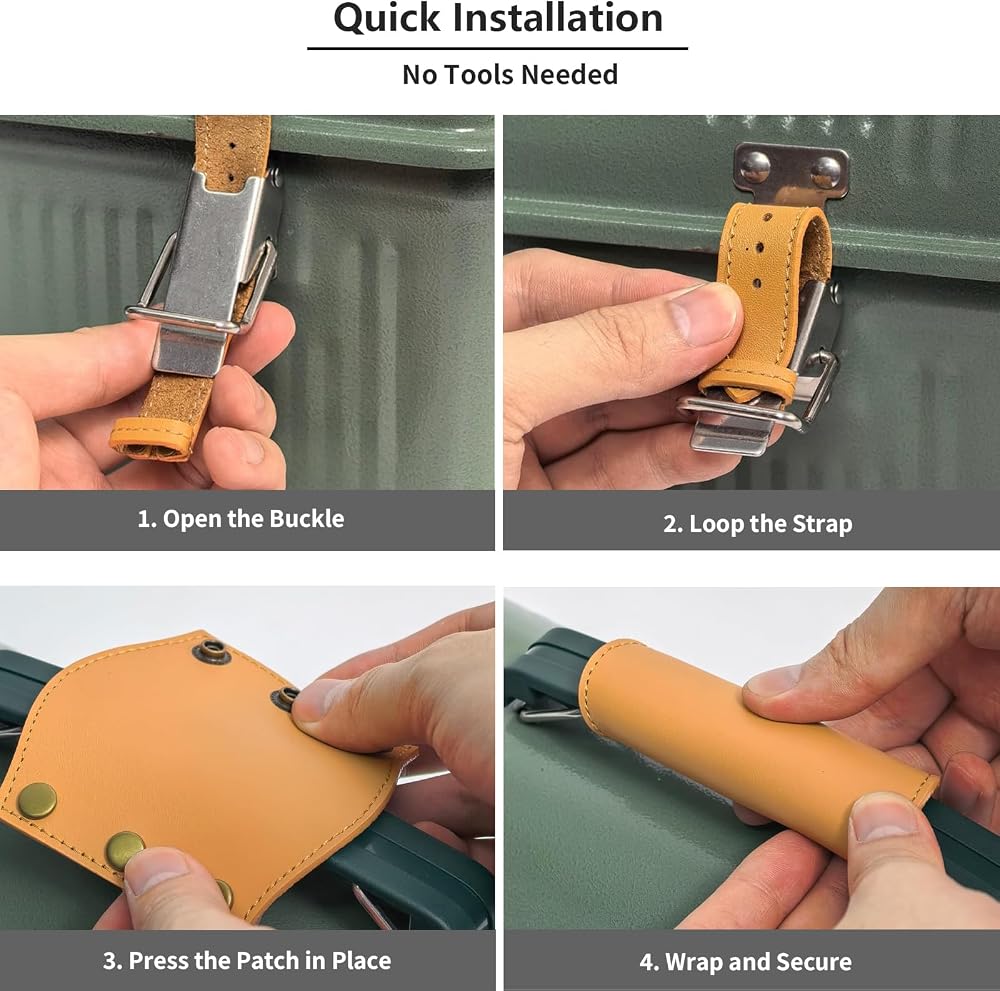 Quick Installation

No Tools Needed

1. Open the Buckle

2. Loop the Strap

3. Press the Patch in Place

4. Wrap and Secure