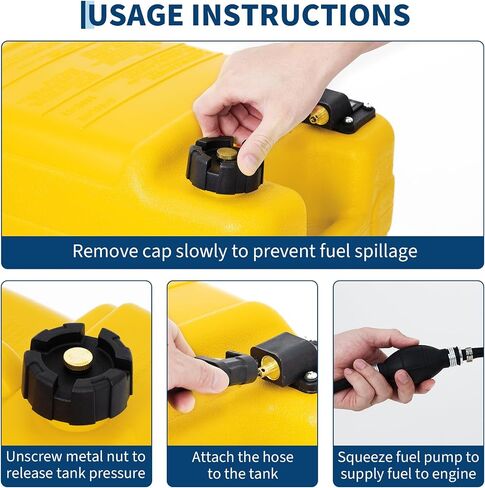 USAGE INSTRUCTIONS

Remove cap slowly to prevent fuel spillage

Unscrew metal nut to release tank pressure

Attach the hose to the tank

Squeeze fuel pump to supply fuel to engine