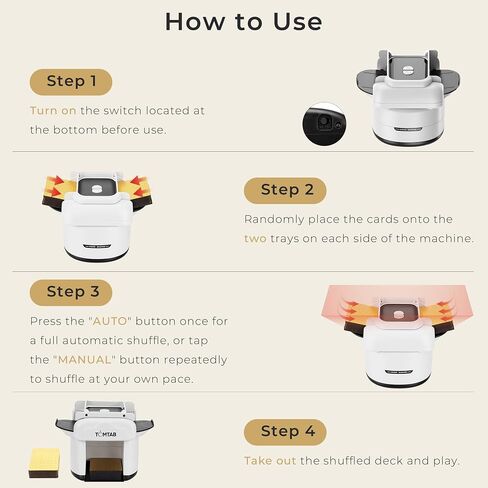 How to Use

Step 1

Turn on the switch located at the bottom before use.

Step 2

Randomly place the cards onto the two trays on each side of the machine.

Step 3

Press the "AUTO" button once for a full automatic shuffle, or tap the "MANUAL" button repeatedly to shuffle at your own pace.

TOMTAB

Step 4

Take out the shuffled deck and play.