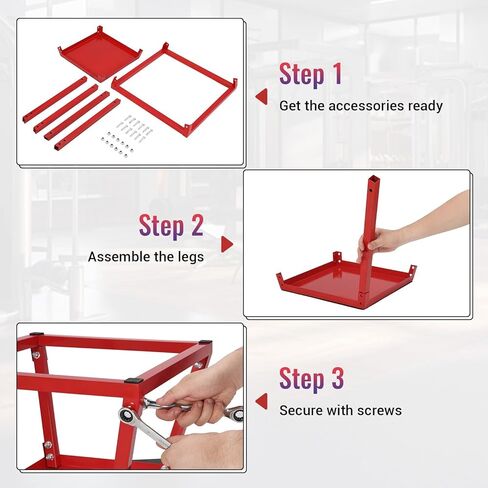 Step 1
Get the accessories ready

Step 2
Assemble the legs

Step 3
Secure with screws