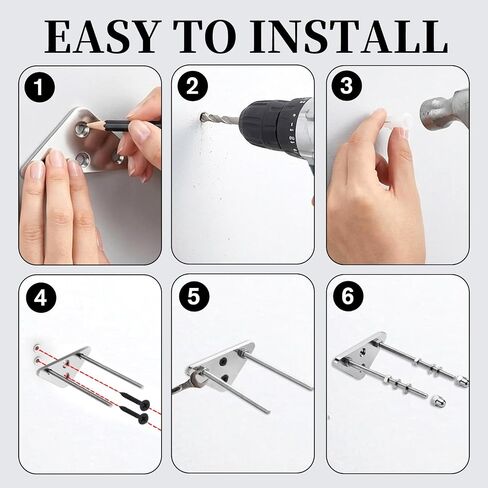 EASY TO INSTALL

1

2

3

4

5

6