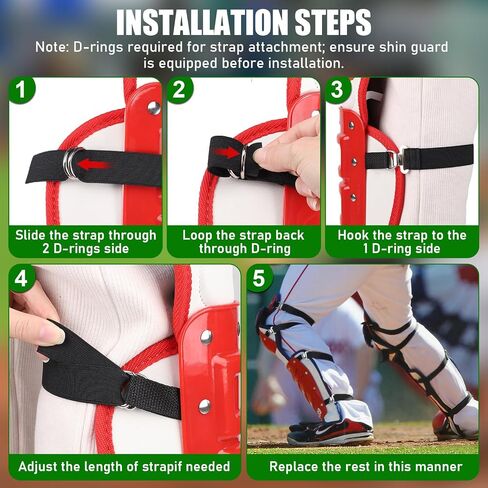 INSTALLATION STEPS
Note: D-rings required for strap attachment; ensure shin guard is equipped before installation.

1
Slide the strap through 2 D-rings side

2
Loop the strap back through D-ring

3
Hook the strap to the 1 D-ring side

4
Adjust the length of strapif needed

5
Replace the rest in this manner