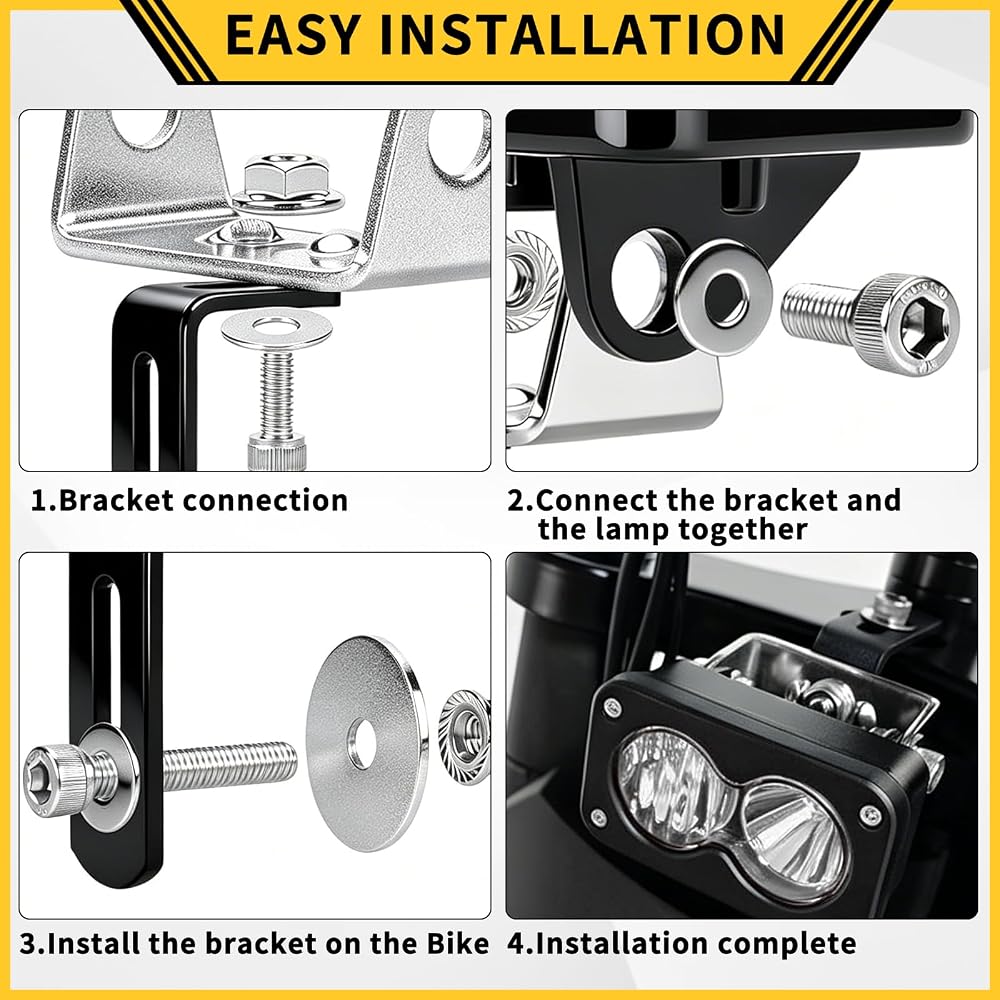 EASY INSTALLATION

1.Bracket connection

2.Connect the bracket and the lamp together

3.Install the bracket on the Bike

4.Installation complete