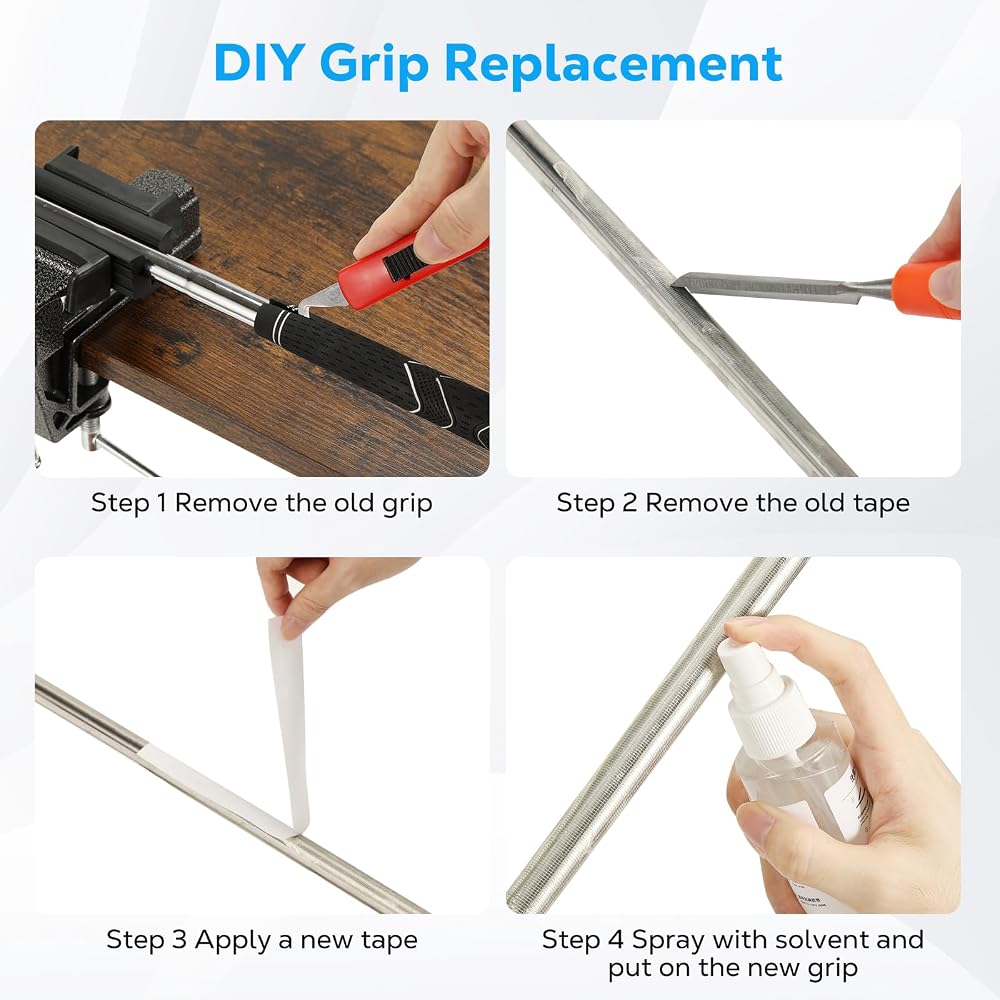 DIY Grip Replacement

Step 1 Remove the old grip

Step 2 Remove the old tape

Step 3 Apply a new tape

Step 4 Spray with solvent and put on the new grip