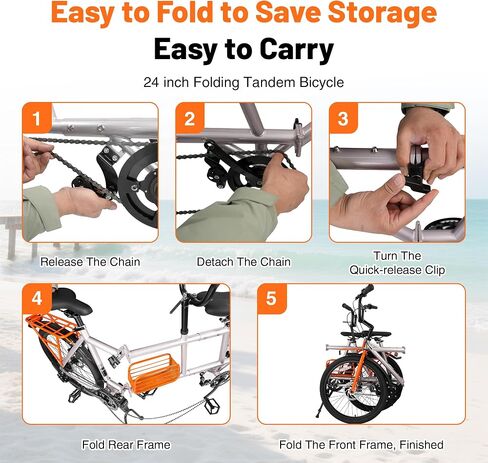 Easy to Fold to Save Storage
Easy to Carry

24 inch Folding Tandem Bicycle

1

Release The Chain

2

Detach The Chain

3

Turn The Quick-release Clip

4

Fold Rear Frame

5

Fold The Front Frame, Finished