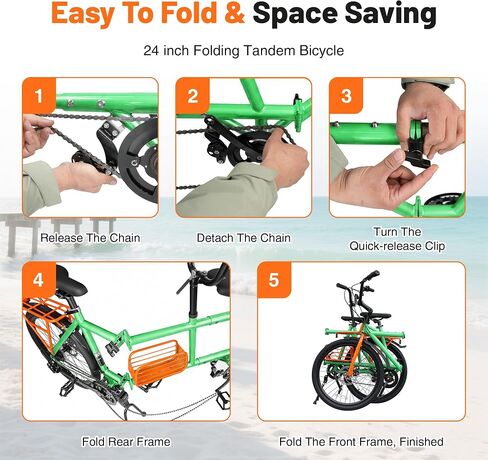 Easy To Fold & Space Saving

24 inch Folding Tandem Bicycle

1

Release The Chain

2

Detach The Chain

3

Turn The Quick-release Clip

4

Fold Rear Frame

5

Fold The Front Frame, Finished