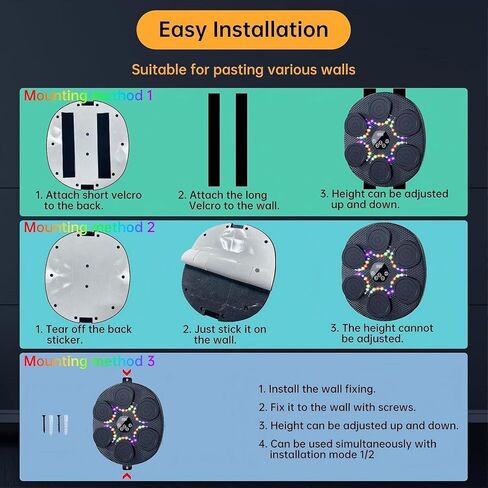 Easy Installation

Suitable for pasting various walls

Mounting method 1

1. Attach short velcro to the back.

2. Attach the long Velcro to the wall.

3. Height can be adjusted up and down.

Mounting method 2

1. Tear off the back sticker.

2. Just stick it on the wall.

3. The height cannot be adjusted.

Mounting method 3

1. Install the wall fixing.

2. Fix it to the wall with screws.

3. Height can be adjusted up and down.

4. Can be used simultaneously with installation mode 1/2