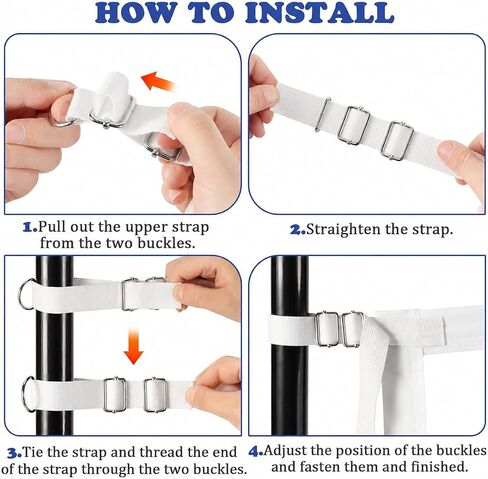 HOW TO INSTALL

1.Pull out the upper strap from the two buckles.

2.Straighten the strap.

3.Tie the strap and thread the end of the strap through the two buckles.

4.Adjust the position of the buckles and fasten them and finished.