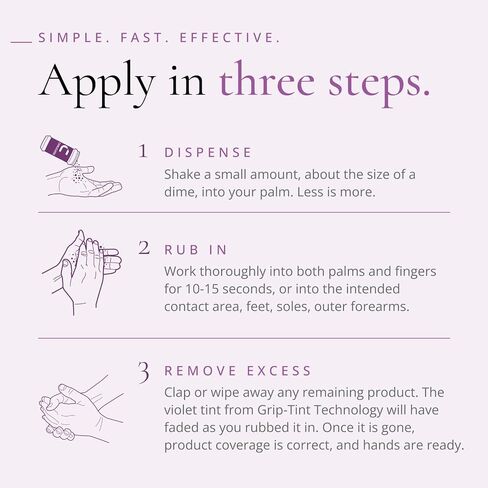 SIMPLE. FAST. EFFECTIVE.

Apply in three steps.

1 DISPENSE
Shake a small amount, about the size of a dime, into your palm. Less is more.

2 RUB IN
Work thoroughly into both palms and fingers for 10-15 seconds, or into the intended contact area, feet, soles, outer forearms.

3 REMOVE EXCESS
Clap or wipe away any remaining product. The violet tint from Grip-Tint Technology will have faded as you rubbed it in. Once it is gone, product coverage is correct, and hands are ready.