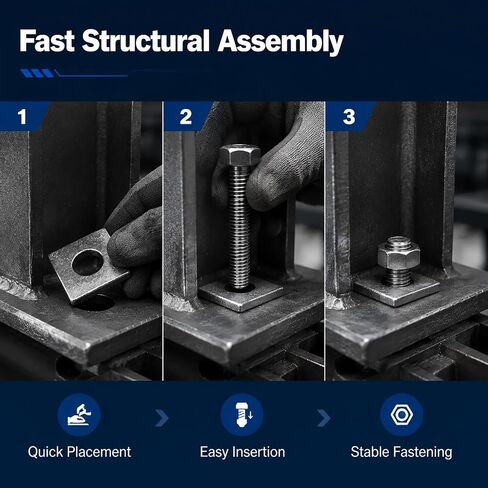 Fast Structural Assembly

1

2

3

Quick Placement

Easy Insertion

Stable Fastening