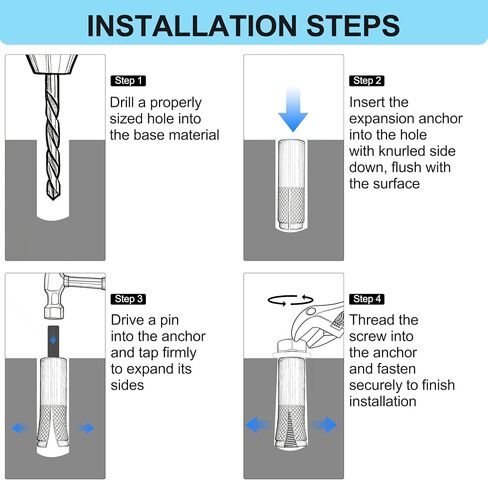 INSTALLATION STEPS

Step 1
Drill a properly sized hole into the base material

Step 2
Insert the expansion anchor into the hole with knurled side down, flush with the surface

Step 3
Drive a pin into the anchor and tap firmly to expand its sides

Step 4
Thread the screw into the anchor and fasten securely to finish installation