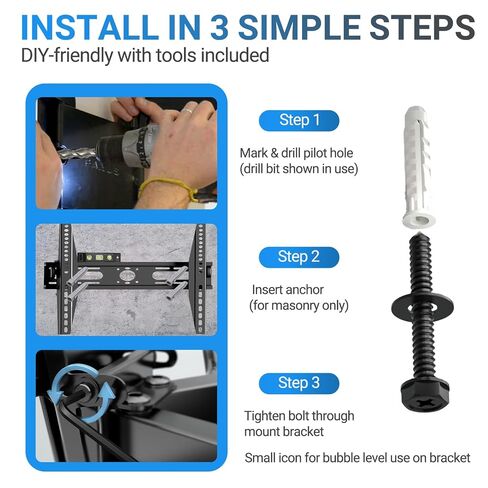 INSTALL IN 3 SIMPLE STEPS
DIY-friendly with tools included

Step 1
Mark & drill pilot hole (drill bit shown in use)

Step 2
Insert anchor (for masonry only)

Step 3
Tighten bolt through mount bracket

Small icon for bubble level use on bracket