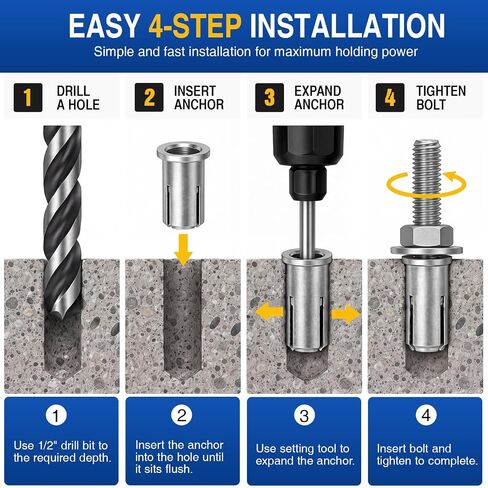 EASY 4-STEP INSTALLATION

Simple and fast installation for maximum holding power

1 DRILL A HOLE

2 INSERT ANCHOR

3 EXPAND ANCHOR

4 TIGHTEN BOLT

1

Use 1/2" drill bit to the required depth.

2

Insert the anchor into the hole until it sits flush.

3

Use setting tool to expand the anchor.

4

Insert bolt and tighten to complete.