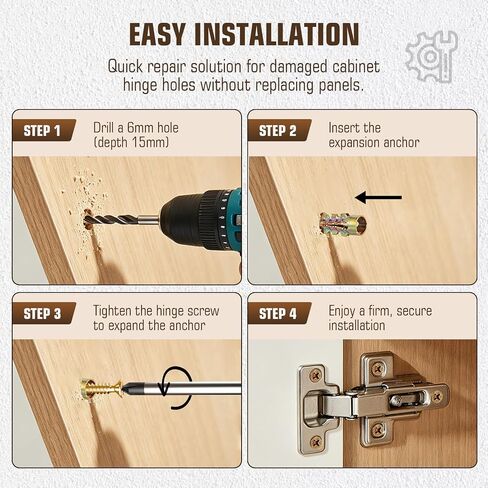 EASY INSTALLATION

Quick repair solution for damaged cabinet hinge holes without replacing panels.

STEP 1
Drill a 6mm hole (depth 15mm)

STEP 2
Insert the expansion anchor

STEP 3
Tighten the hinge screw to expand the anchor

STEP 4
Enjoy a firm, secure installation