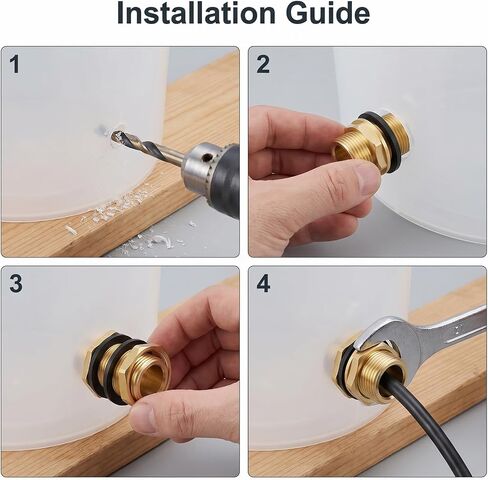 Installation Guide

1

2

3

4