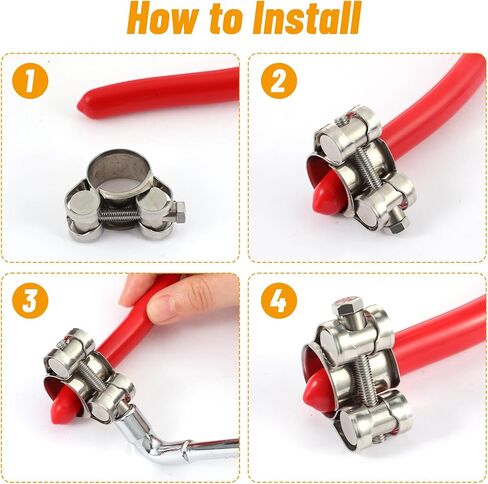 How to Install

1

2

3

4