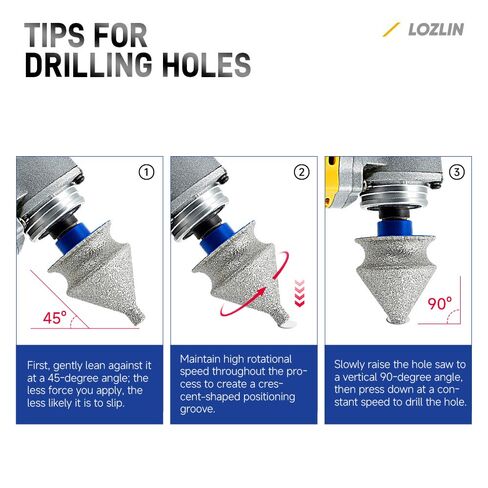 TIPS FOR DRILLING HOLES

LOZLIN

①

45°

First, gently lean against it at a 45-degree angle; the less force you apply, the less likely it is to slip.

②

Maintain high rotational speed throughout the process to create a crescent-shaped positioning groove.

③

90°

Slowly raise the hole saw to a vertical 90-degree angle, then press down at a constant speed to drill the hole.