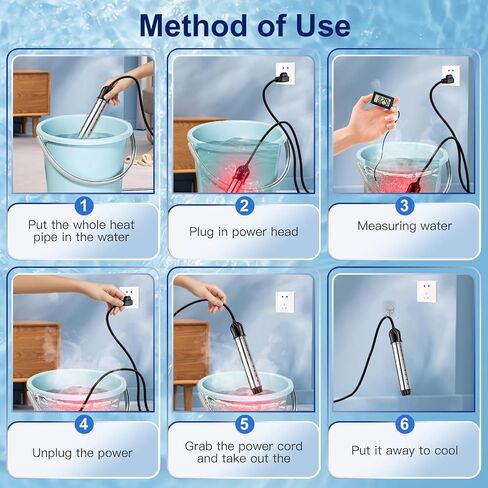 Method of Use

1
Put the whole heat pipe in the water

2
Plug in power head

3
Measuring water

4
Unplug the power

5
Grab the power cord and take out the

6
Put it away to cool