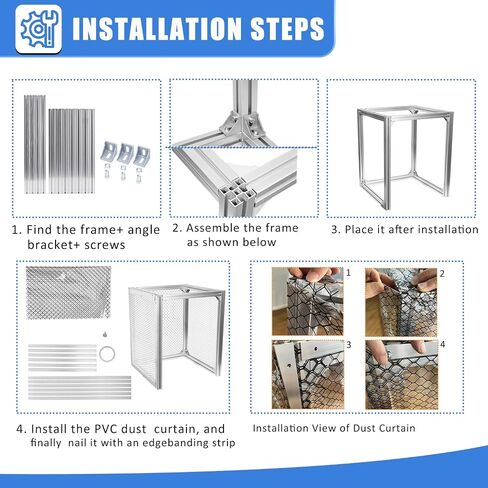 INSTALLATION STEPS

1. Find the frame+ angle bracket+ screws

2. Assemble the frame as shown below

3. Place it after installation

4. Install the PVC dust curtain, and finally nail it with an edgebanding strip

1

2

3

4

Installation View of Dust Curtain