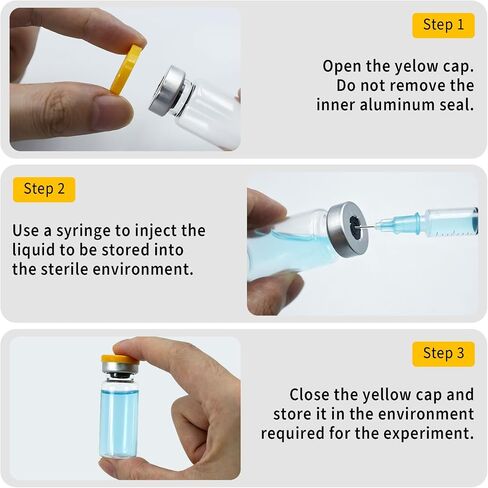 Step 1

Open the yelow cap.
Do not remove the
inner aluminum seal.

Step 2

Use a syringe to inject the liquid to be stored into the sterile environment.

Step 3

Close the yellow cap and store it in the environment required for the experiment.