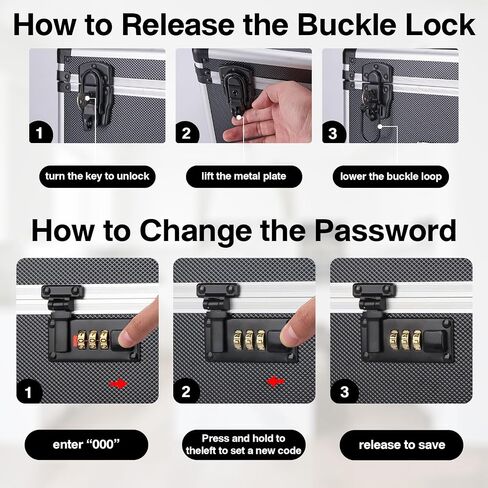 How to Release the Buckle Lock

1

turn the key to unlock

2

lift the metal plate

3

lower the buckle loop

How to Change the Password

1

enter “000”

2

Press and hold to theleft to set a new code

3

release to save