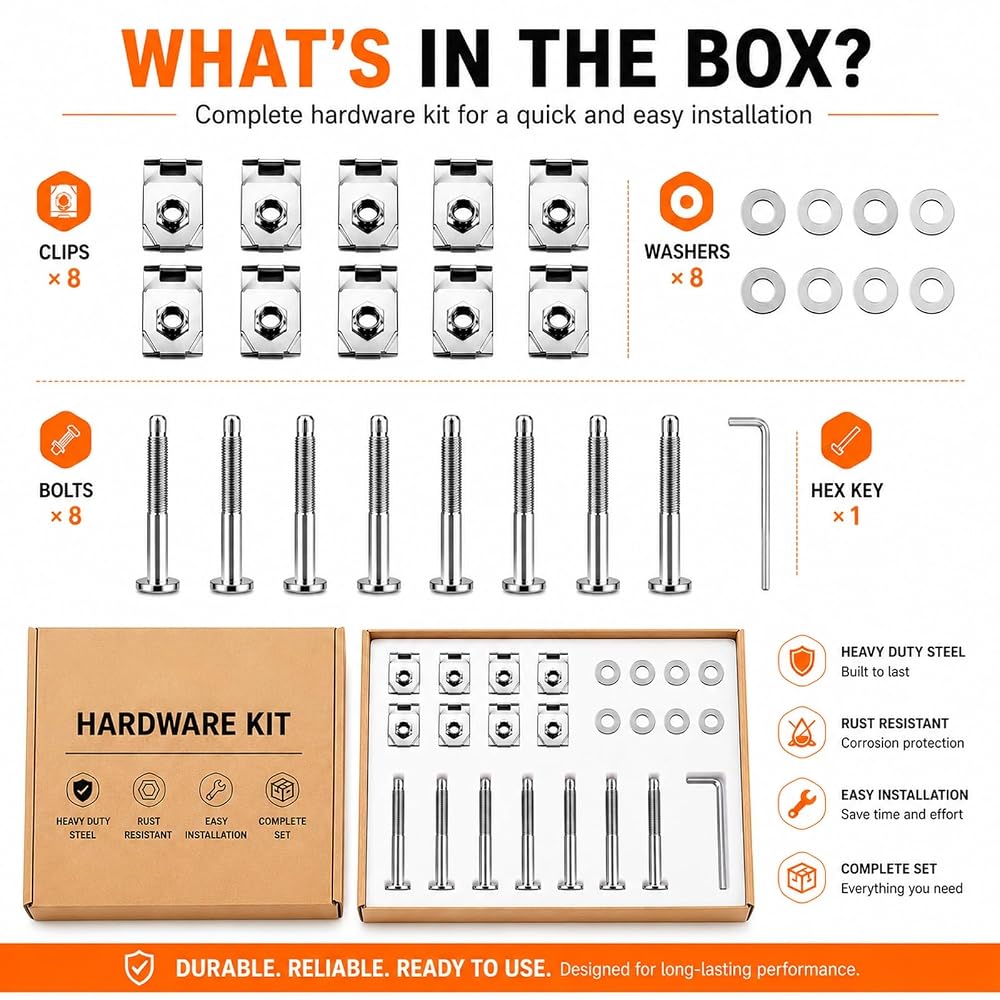 WHAT'S IN THE BOX?

Complete hardware kit for a quick and easy installation

CLIPS
× 8

WASHERS
× 8

BOLTS
× 8

HEX KEY
× 1

HARDWARE KIT

HEAVY DUTY STEEL

RUST RESISTANT

EASY INSTALLATION

COMPLETE SET

HEAVY DUTY STEEL
Built to last

RUST RESISTANT
Corrosion protection

EASY INSTALLATION
Save time and effort

COMPLETE SET
Everything you need

DURABLE. RELIABLE. READY TO USE. Designed for long-lasting performance.