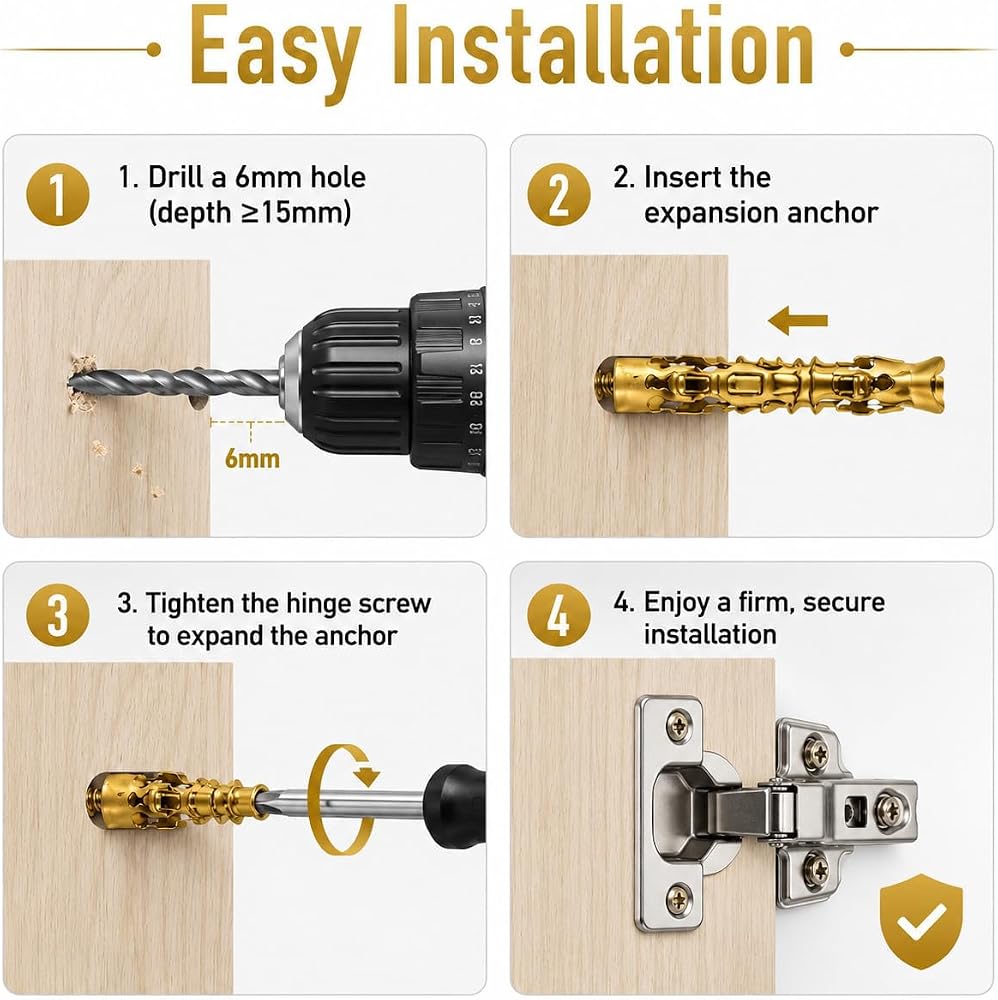 Easy Installation

1

1. Drill a 6mm hole (depth ≥15mm)

6mm

2

2. Insert the expansion anchor

3

3. Tighten the hinge screw to expand the anchor

4

4. Enjoy a firm, secure installation