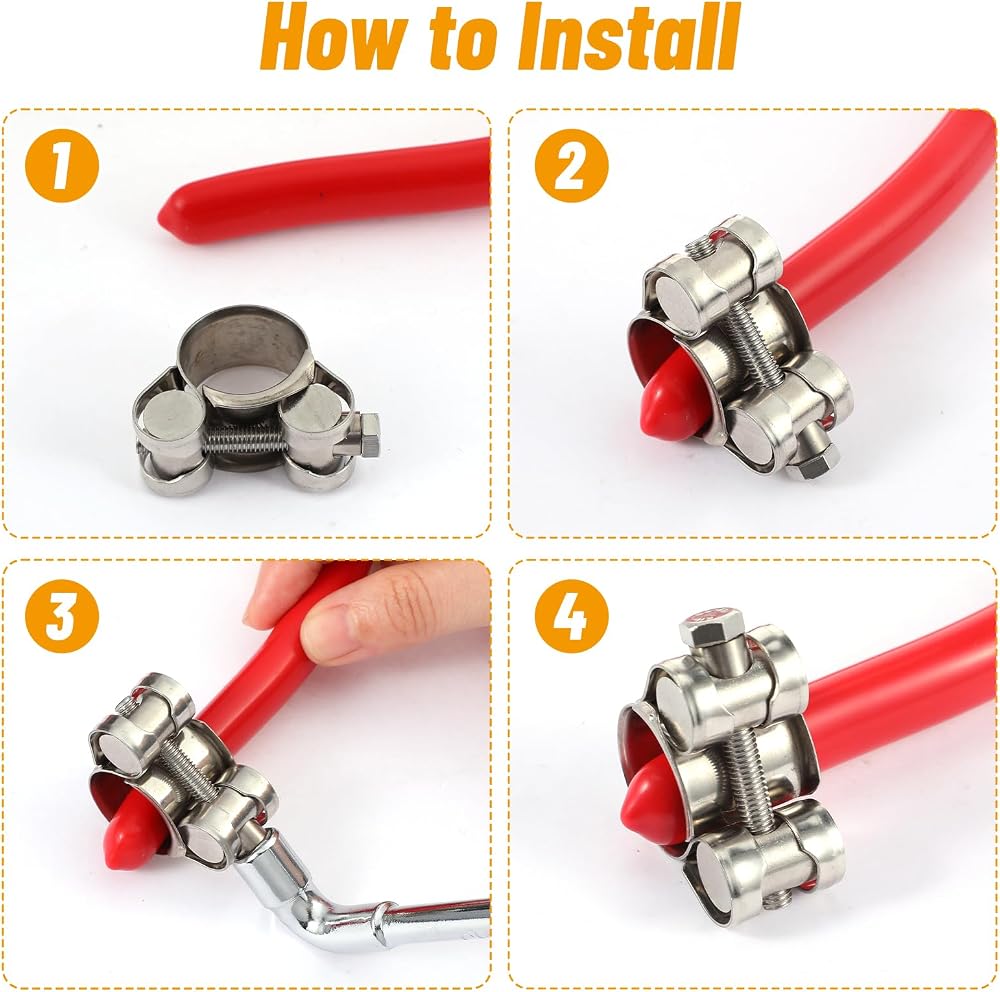 How to Install

1

2

3

4