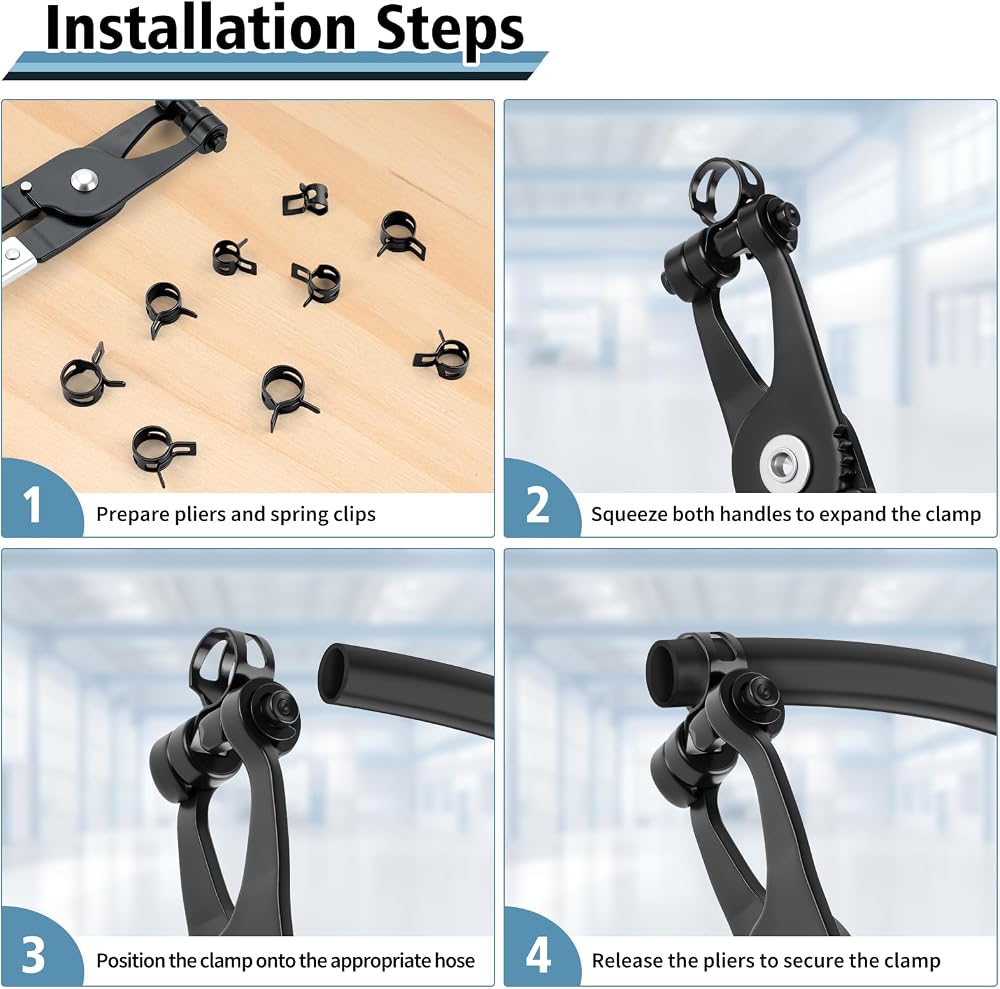 Installation Steps

1 Prepare pliers and spring clips

2 Squeeze both handles to expand the clamp

3 Position the clamp onto the appropriate hose

4 Release the pliers to secure the clamp