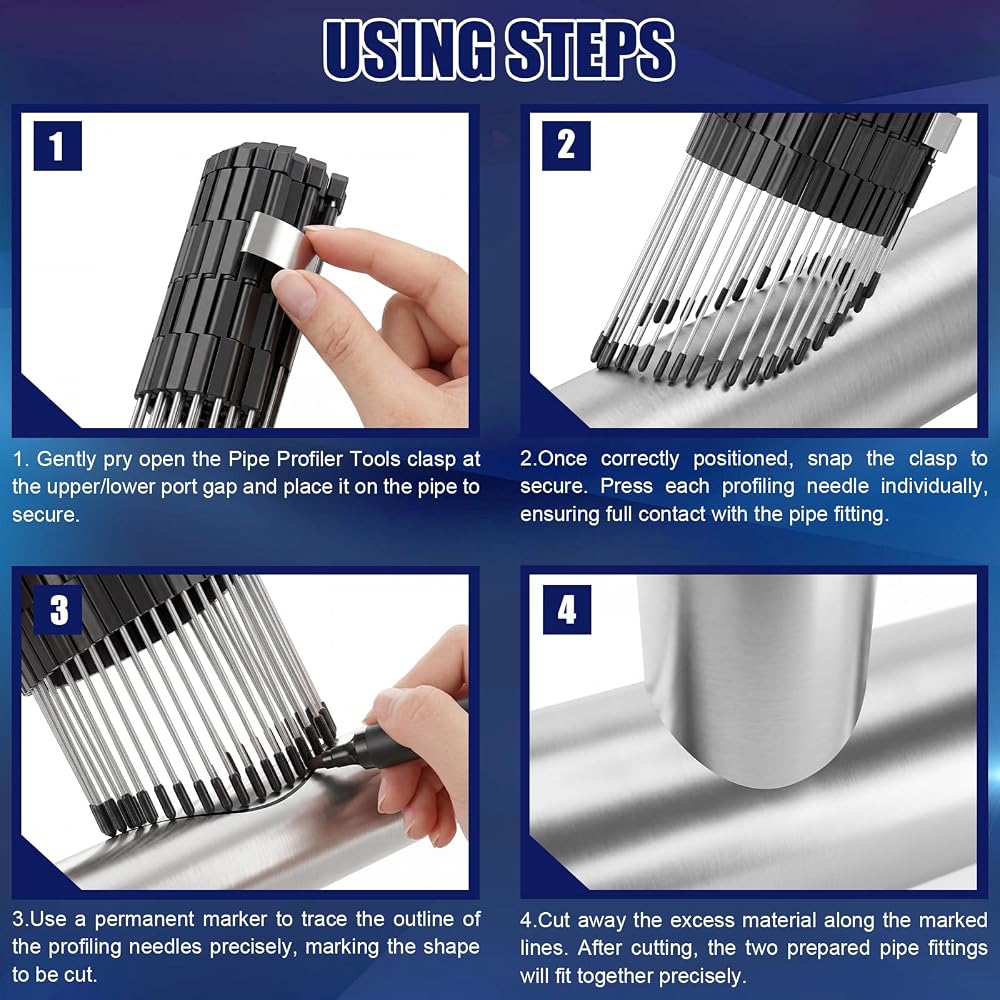 USING STEPS

1

1. Gently pry open the Pipe Profiler Tools clasp at the upper/lower port gap and place it on the pipe to secure.

2

2.Once correctly positioned, snap the clasp to secure. Press each profiling needle individually, ensuring full contact with the pipe fitting.

3

3.Use a permanent marker to trace the outline of the profiling needles precisely, marking the shape to be cut.

4

4.Cut away the excess material along the marked lines. After cutting, the two prepared pipe fittings will fit together precisely.