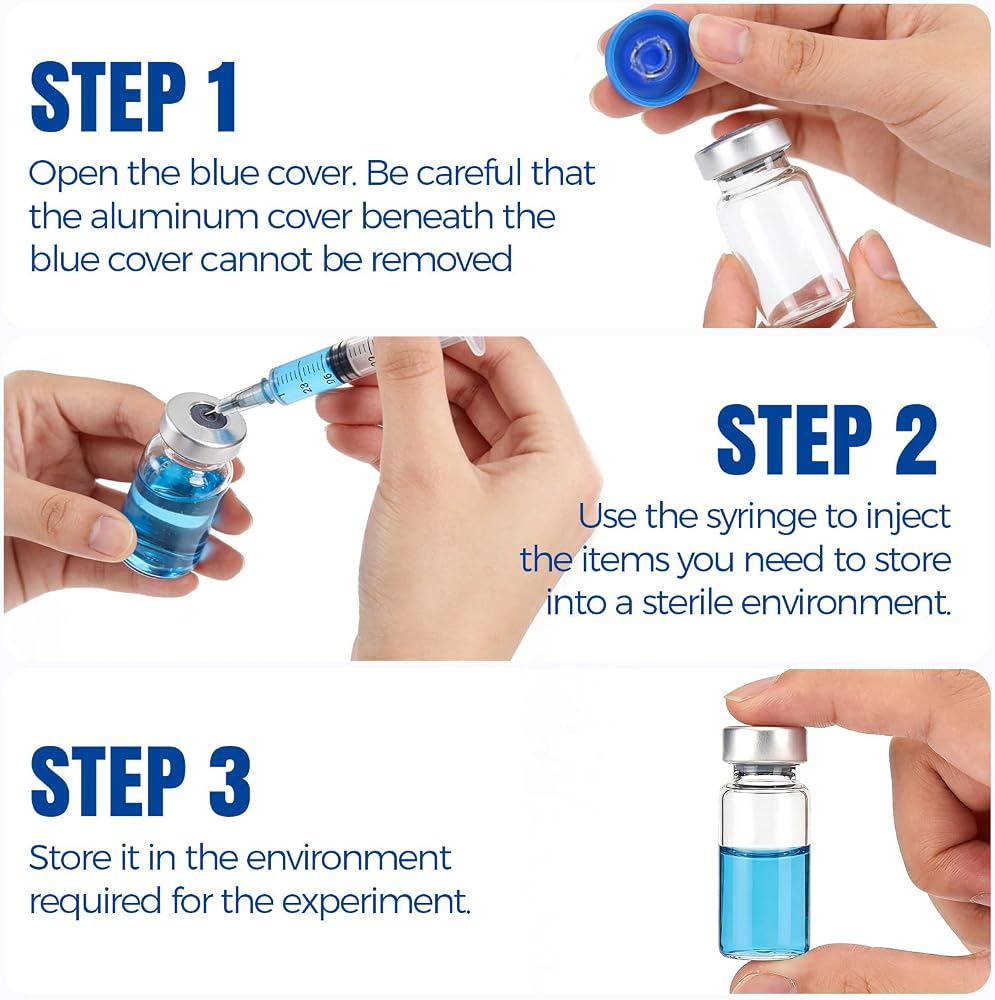 STEP 1
Open the blue cover. Be careful that the aluminum cover beneath the blue cover cannot be removed

STEP 2
Use the syringe to inject the items you need to store into a sterile environment.

STEP 3
Store it in the environment required for the experiment.