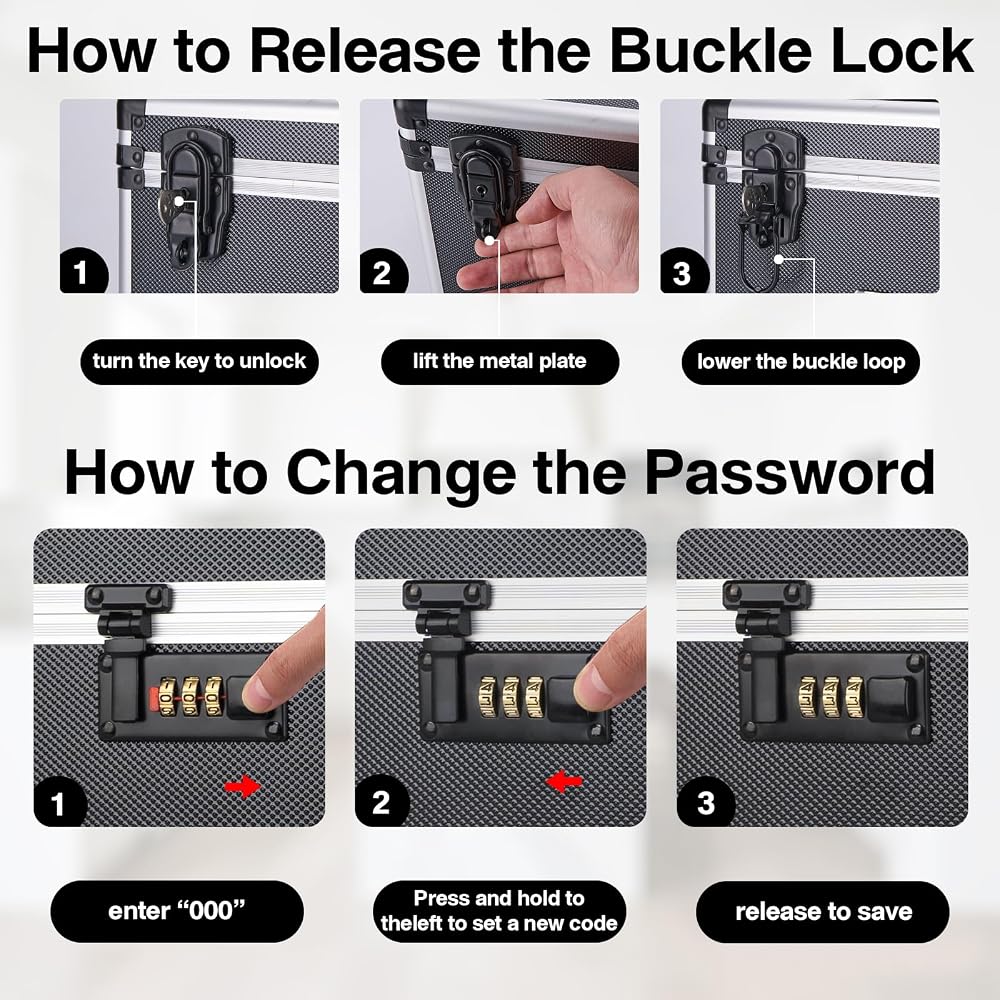 How to Release the Buckle Lock

1

turn the key to unlock

2

lift the metal plate

3

lower the buckle loop

How to Change the Password

1

enter “000”

2

Press and hold to theleft to set a new code

3

release to save